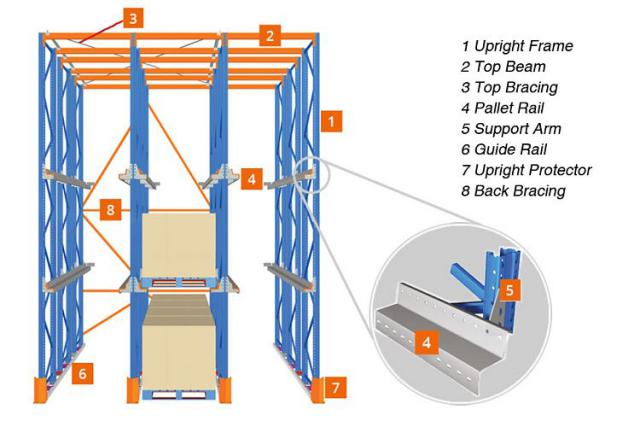 3
2
1
4
8
6
7
5
4

1 Upright Frame
2 Top Beam
3 Top Bracing
4 Pallet Rail
5 Support Arm
6 Guide Rail
7 Upright Protector
8 Back Bracing